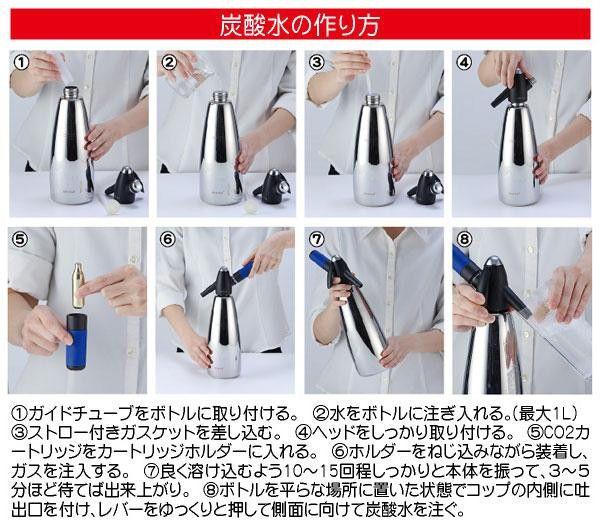 炭酸水の作り方

①

②

③

④

⑤

⑥

⑦

⑧

①ガイドチューブをボトルに取り付ける。 ②水をボトルに注ぎ入れる。(最大1L) ③ストロー付きガスケットを差し込む。 ④ヘッドをしっかり取り付ける。 ⑤CO2カートリッジをカートリッジホルダーに入れる。 ⑥ホルダーをねじ込みながら装着し、ガスを注入する。 ⑦良く溶け込むよう10～15回程しっかりと本体を振って、3～5分ほど待てば出来上がり。 ⑧ボトルを平らな場所に置いた状態でコップの内側に吐出口を付け、レバーをゆっくりと押して側面に向けて炭酸水を注ぐ。