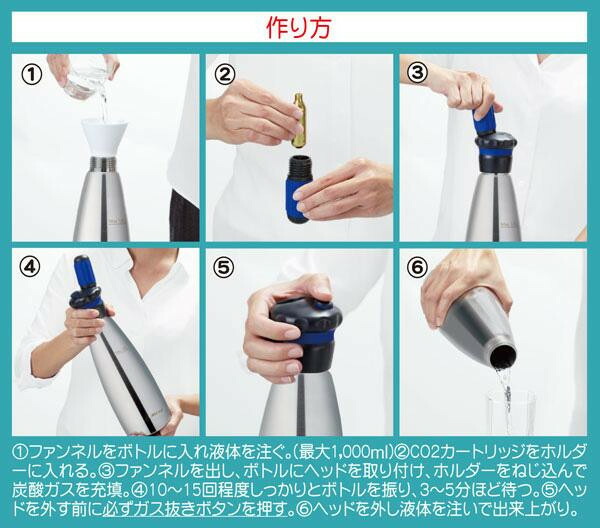 作り方

①

②

③

④

⑤

⑥

①ファンネルをボトルに入れ液体を注ぐ。(最大1,000ml)②CO2カートリッジをホルダーに入れる。③ファンネルを出し、ボトルにヘッドを取り付け、ホルダーをねじ込んで炭酸ガスを充填。④10～15回程度しっかりとボトルを振り、3～5分ほど待つ。⑤ヘッドを外す前に必ずガス抜きボタンを押す。⑥ヘッドを外し液体を注いで出来上がり。