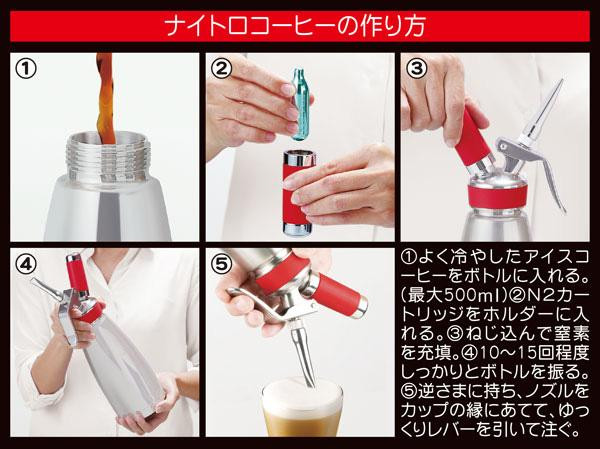 ナイトロコーヒーの作り方

①

②

③

④

⑤

①よく冷やしたアイスコーヒーをボトルに入れる。(最大500ml)②N2カートリッジをホルダーに入れる。③ねじ込んで窒素を充填。④10~15回程度しっかりとボトルを振る。⑤逆さまに持ち、ノズルをカップの縁にあてて、ゆっくりレバーを引いて注ぐ。