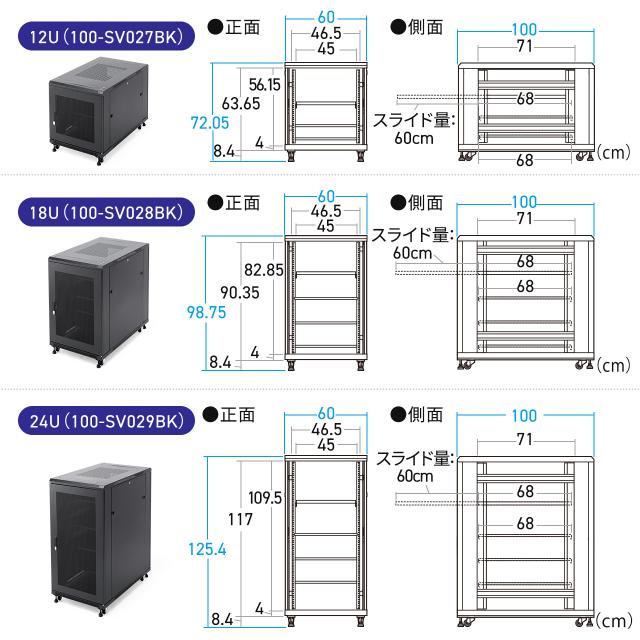 12U（100-SV027BK）

●正面

60
46.5
45
56.15
63.65
72.05
4
8.4

●側面

100
71
68
スライド量：
60cm
68
（cm）

18U（100-SV028BK）

●正面

60
46.5
45
82.85
90.35
98.75
4
8.4

●側面

100
71
スライド量：
60cm
68
68
（cm）

24U（100-SV029BK）

●正面

60
46.5
45
109.5
117
125.4
4
8.4

●側面

100
71
スライド量：
60cm
68
68
（cm）