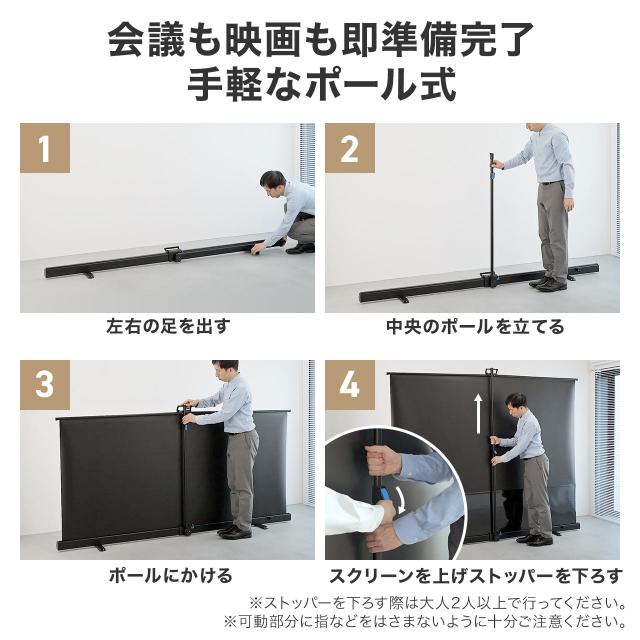 会議も映画も即準備完了
手軽なポール式

1

左右の足を出す

2

中央のポールを立てる

3

ポールにかける

4

スクリーンを上げストッパーを下ろす

※ストッパーを下ろす際は大人2人以上で行ってください。
※可動部分に指などをはさまないように十分ご注意ください。