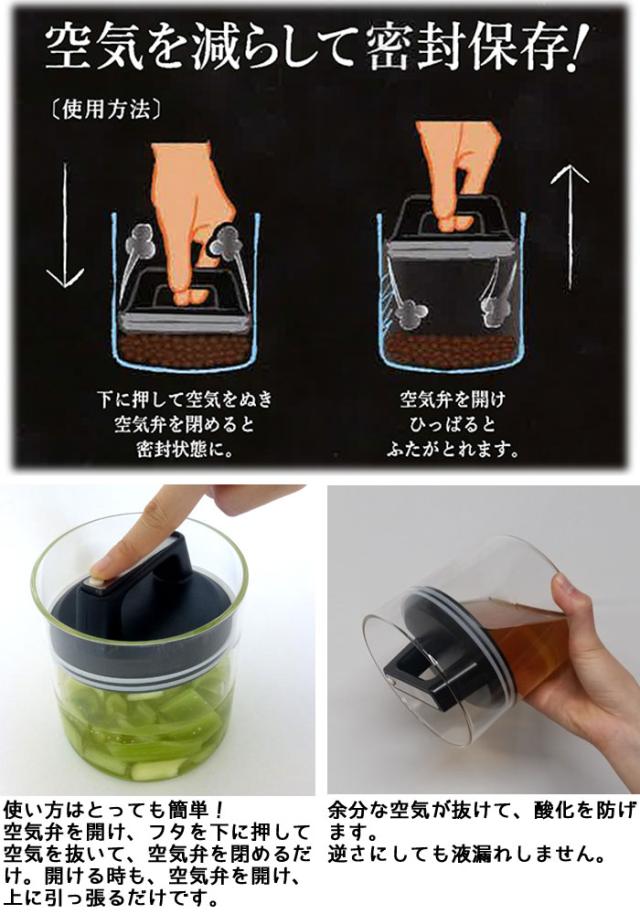 空気を減らして密封保存!

〔使用方法〕

下に押して空気をぬき
空気弁を閉めると
密封状態に。

空気弁を開け
ひっぱると
ふたがとれます。

使い方はとっても簡単!
空気弁を開け、フタを下に押して空気を抜いて、空気弁を閉めるだけ。開ける時も、空気弁を開け、上に引っ張るだけです。

余分な空気が抜けて、酸化を防げます。
逆さにしても液漏れしません。