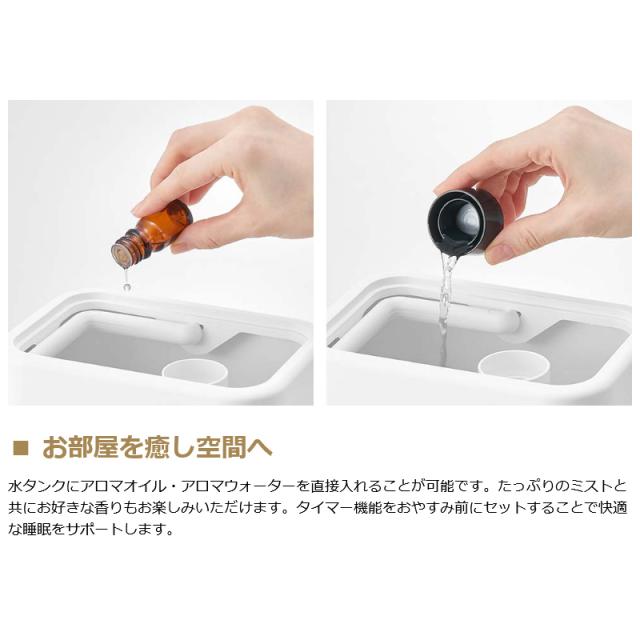 ■ お部屋を癒し空間へ

水タンクにアロマオイル・アロマウォーターを直接入れることが可能です。たっぷりのミストと共にお好きな香りもお楽しみいただけます。タイマー機能をおやすみ前にセットすることで快適な睡眠をサポートします。