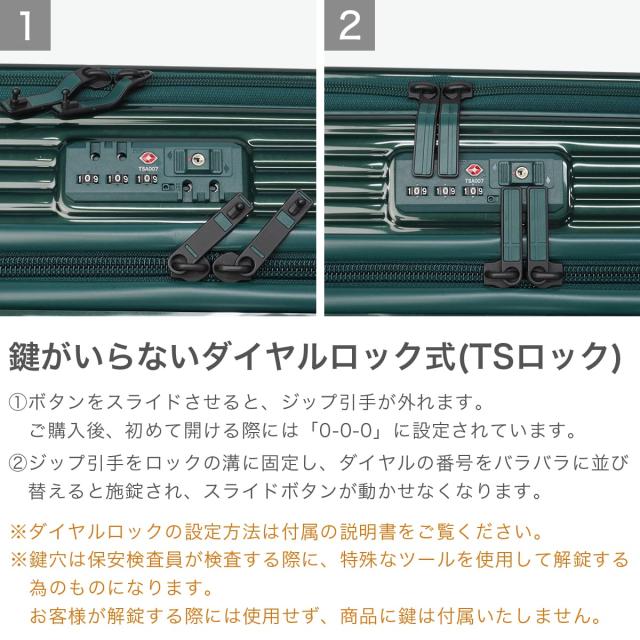 1

TSA007

109 109 109

2

TSA007

109 109 109

鍵がいらないダイヤルロック式(TSロック)

①ボタンをスライドさせると、ジップ引手が外れます。
ご購入後、初めて開ける際には「0-0-0」に設定されています。

②ジップ引手をロックの溝に固定し、ダイヤルの番号をバラバラに並び替えると施錠され、スライドボタンが動かせなくなります。

※ダイヤルロックの設定方法は付属の説明書をご覧ください。
※鍵穴は保安検査員が検査する際に、特殊なツールを使用して解錠する為のものになります。
お客様が解錠する際には使用せず、商品に鍵は付属いたしません。