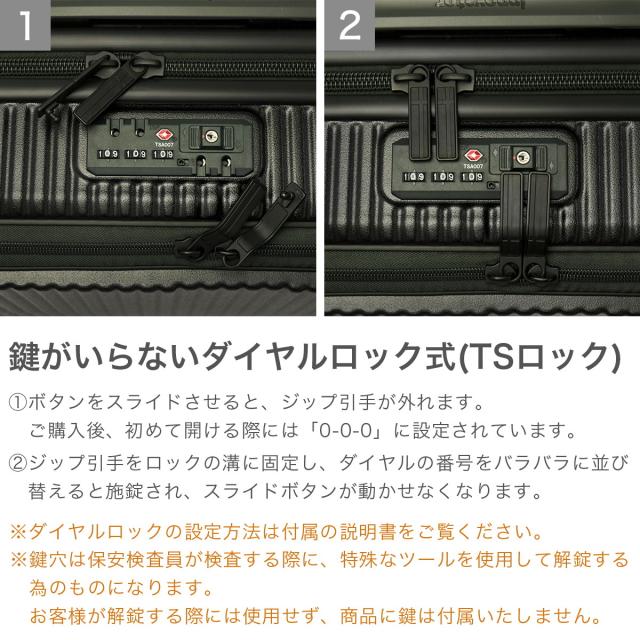 1

TSA007

1 0 9　1 0 9　1 0 9

2

TSA007

1 0 9　1 0 9　1 0 9

鍵がいらないダイヤルロック式(TSロック)

①ボタンをスライドさせると、ジップ引手が外れます。
ご購入後、初めて開ける際には「0-0-0」に設定されています。

②ジップ引手をロックの溝に固定し、ダイヤルの番号をバラバラに並び替えると施錠され、スライドボタンが動かせなくなります。

※ダイヤルロックの設定方法は付属の説明書をご覧ください。
※鍵穴は保安検査員が検査する際に、特殊なツールを使用して解錠する為のものになります。
お客様が解錠する際には使用せず、商品に鍵は付属いたしません。