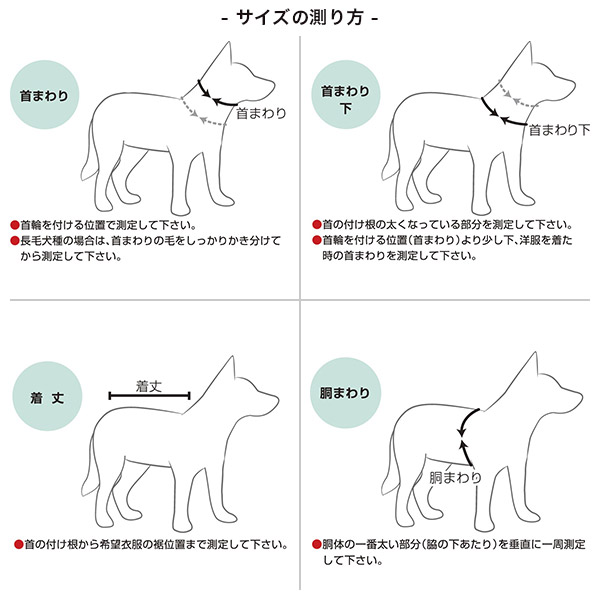 - サイズの測り方 -

首まわり

首まわり

●首輪を付ける位置で測定して下さい。
●長毛犬種の場合は、首まわりの毛をしっかりかき分けてから測定して下さい。

首まわり下

首まわり下

●首の付け根の太くなっている部分を測定して下さい。
●首輪を付ける位置（首まわり）より少し下、洋服を着た時の首まわりを測定して下さい。

着丈

着丈

●首の付け根から希望衣服の裾位置まで測定して下さい。

胴まわり

胴まわり

●胴体の一番太い部分（脇の下あたり）を垂直に一周測定して下さい。