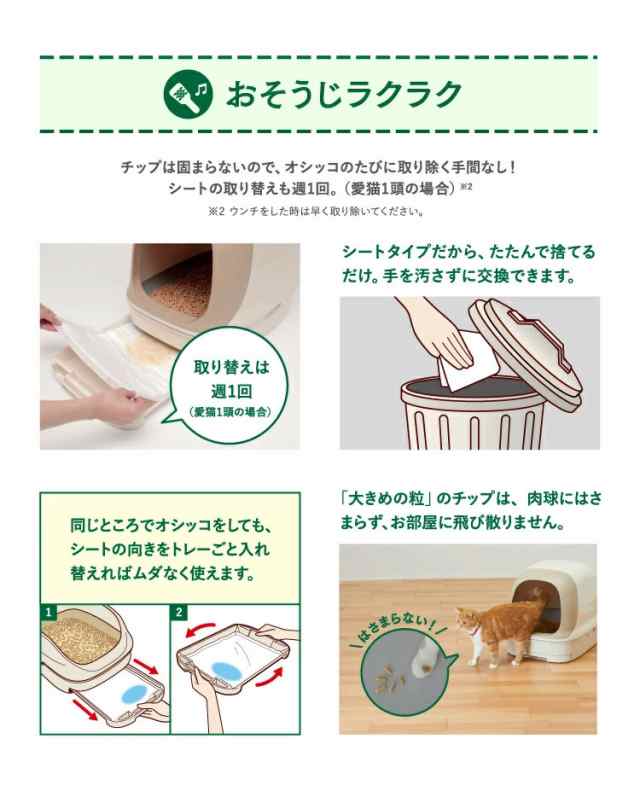 おそうじラクラク

チップは固まらないので、オシッコのたびに取り除く手間なし！
シートの取り替えも週1回。（愛猫1頭の場合）※2
※2 ウンチをした時は早く取り除いてください。

取り替えは
週1回
（愛猫1頭の場合）

シートタイプだから、たたんで捨てるだけ。手を汚さずに交換できます。

同じところでオシッコをしても、シートの向きをトレーごと入れ替えればムダなく使えます。

1

2

「大きめの粒」のチップは、肉球にはさまらず、お部屋に飛び散りません。

はさまらない！