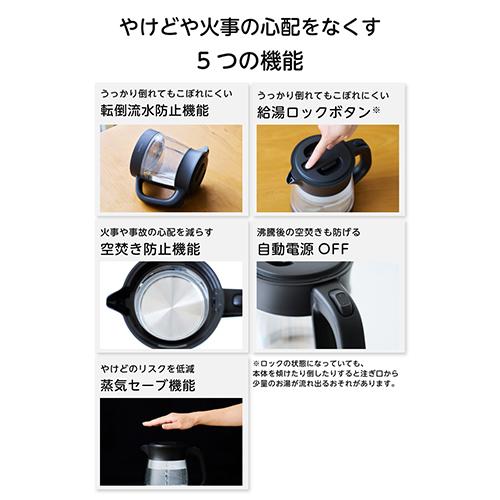 やけどや火事の心配をなくす
5つの機能

うっかり倒れてもこぼれにくい
転倒流水防止機能

うっかり倒れてもこぼれにくい
給湯ロックボタン※

火事や事故の心配を減らす
空焚き防止機能

沸騰後の空焚きも防げる
自動電源 OFF

やけどのリスクを低減
蒸気セーブ機能

※ロックの状態になっていても、本体を傾けたり倒したりすると注ぎ口から少量のお湯が流れ出るおそれがあります。