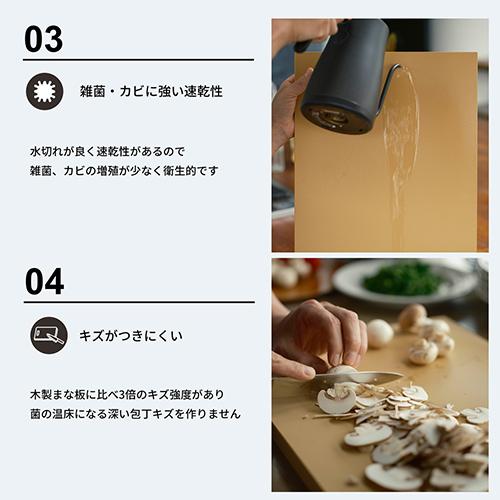 03

雑菌・カビに強い速乾性

水切れが良く速乾性があるので
雑菌、カビの増殖が少なく衛生的です

04

キズがつきにくい

木製まな板に比べ3倍のキズ強度があり
菌の温床になる深い包丁キズを作りません