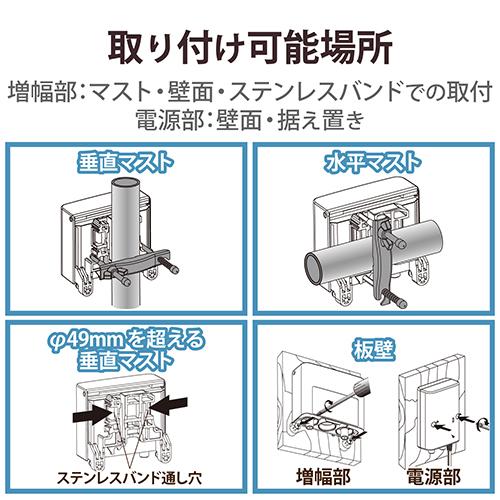 取り付け可能場所

増幅部：マスト・壁面・ステンレスバンドでの取付
電源部：壁面・据え置き

垂直マスト

水平マスト

φ49mmを超える垂直マスト

ステンレスバンド通し穴

板壁

増幅部

電源部