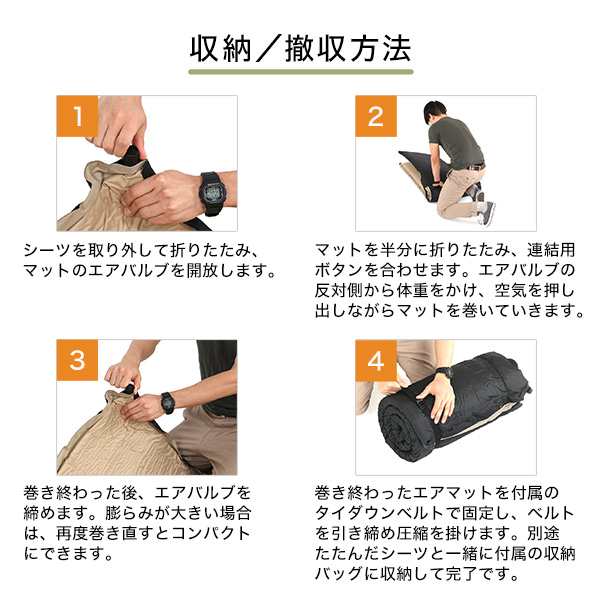 収納／撤収方法

1

シーツを取り外して折りたたみ、マットのエアバルブを開放します。

2

マットを半分に折りたたみ、連結用ボタンを合わせます。エアバルブの反対側から体重をかけ、空気を押し出しながらマットを巻いていきます。

3

巻き終わった後、エアバルブを締めます。膨らみが大きい場合は、再度巻き直すとコンパクトにできます。

4

巻き終わったエアマットを付属のタイダウンベルトで固定し、ベルトを引き締め圧縮を掛けます。別途たたんだシーツと一緒に付属の収納バッグに収納して完了です。