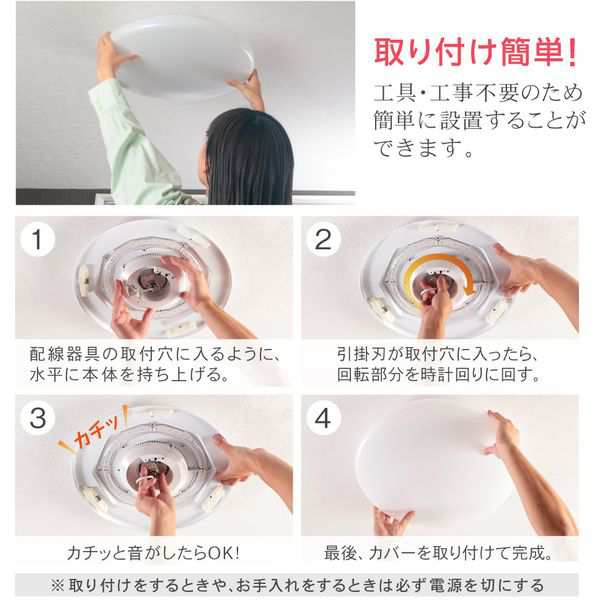 取り付け簡単!

工具・工事不要のため簡単に設置することができます。

1

配線器具の取付穴に入るように、水平に本体を持ち上げる。

2

引掛刃が取付穴に入ったら、回転部分を時計回りに回す。

3

カチッ

カチッと音がしたらOK!

4

最後、カバーを取り付けて完成。

※取り付けをするときや、お手入れをするときは必ず電源を切にする