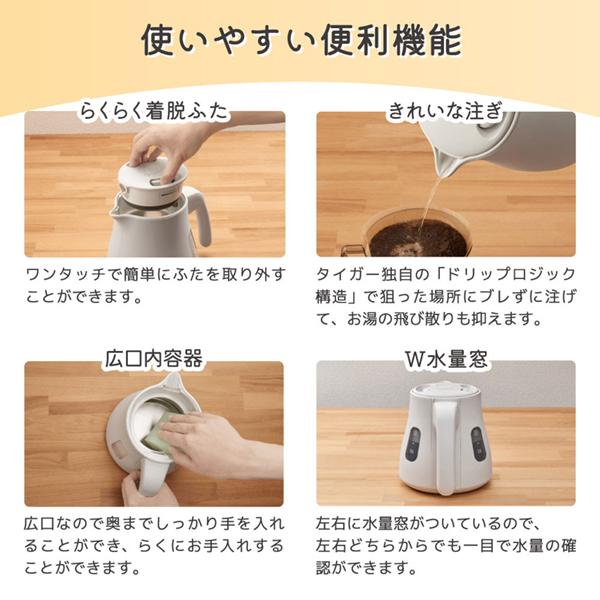 使いやすい便利機能

らくらく着脱ふた

ワンタッチで簡単にふたを取り外すことができます。

きれいな注ぎ

タイガー独自の「ドリップロジック構造」で狙った場所にブレずに注げて、お湯の飛び散りも抑えます。

広口内容器

広口なので奥までしっかり手を入れることができ、らくにお手入れすることができます。

W水量窓

左右に水量窓がついているので、左右どちらからでも一目で水量の確認ができます。