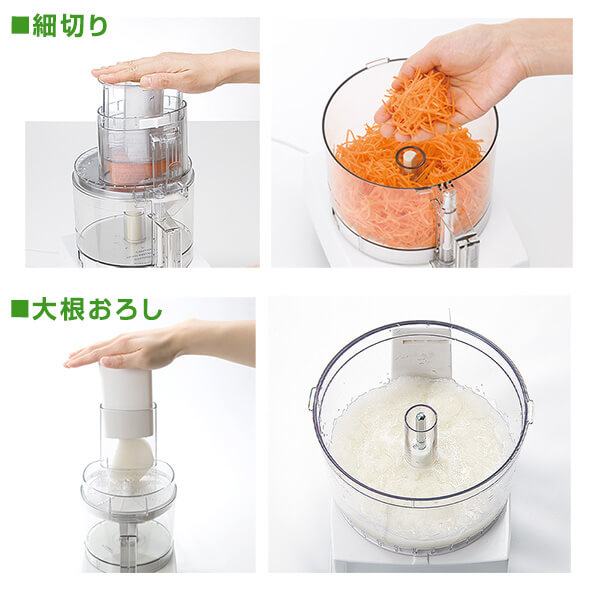 ■細切り

■大根おろし