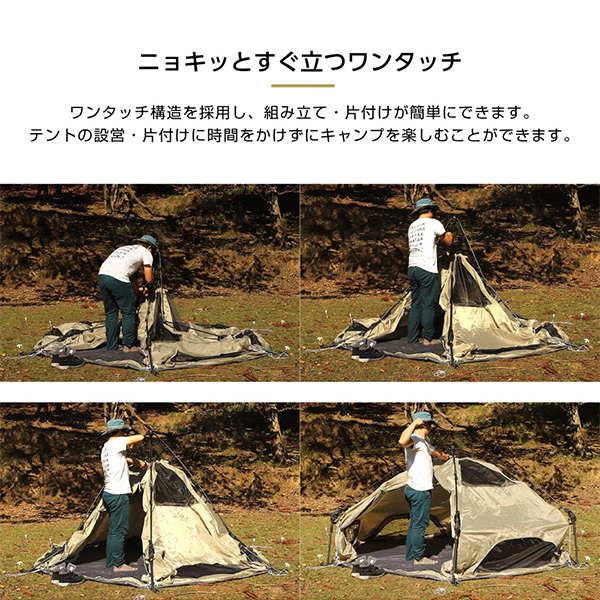 ニョキッとすぐ立つワンタッチ

ワンタッチ構造を採用し、組み立て・片付けが簡単にできます。
テントの設営・片付けに時間をかけずにキャンプを楽しむことができます。