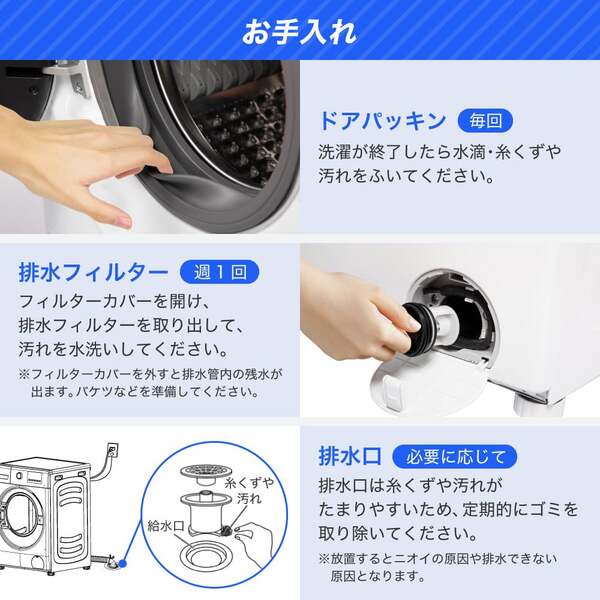 お手入れ

ドアパッキン 毎回
洗濯が終了したら水滴・糸くずや汚れをふいてください。

排水フィルター 週1回
フィルターカバーを開け、排水フィルターを取り出して、汚れを水洗いしてください。
※フィルターカバーを外すと排水管内の残水が出ます。バケツなどを準備してください。

糸くずや汚れ
給水口

排水口 必要に応じて
排水口は糸くずや汚れがたまりやすいため、定期的にゴミを取り除いてください。
※放置するとニオイの原因や排水できない原因となります。