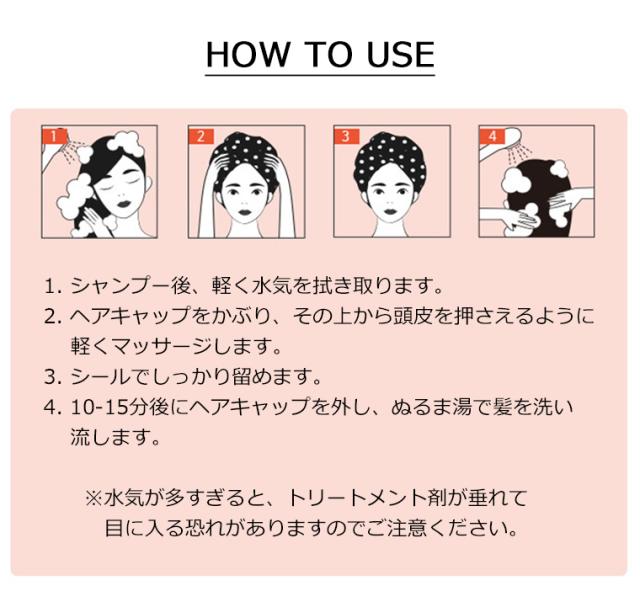 HOW TO USE

1

2

3

4

1. シャンプー後、軽く水気を拭き取ります。
2. ヘアキャップをかぶり、その上から頭皮を押さえるように軽くマッサージします。
3. シールでしっかり留めます。
4. 10-15分後にヘアキャップを外し、ぬるま湯で髪を洗い流します。

※水気が多すぎると、トリートメント剤が垂れて目に入る恐れがありますのでご注意ください。