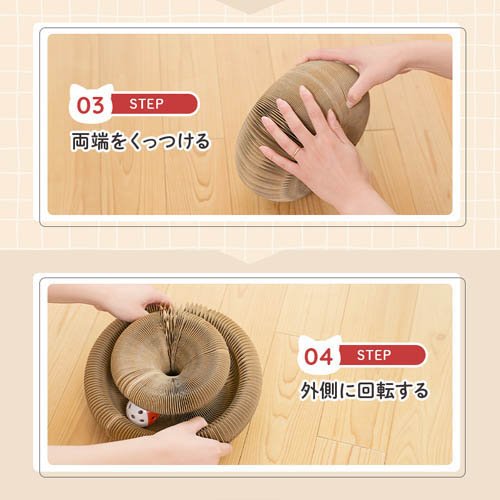 03 STEP
両端をくっつける

04 STEP
外側に回転する