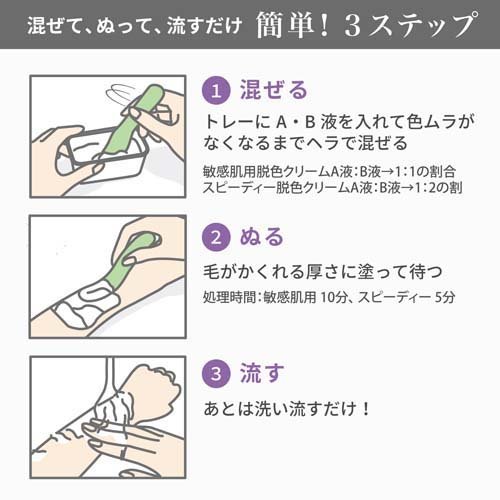 混ぜて、ぬって、流すだけ 簡単！３ステップ

1 混ぜる

トレーにＡ・Ｂ液を入れて色ムラがなくなるまでヘラで混ぜる

敏感肌用脱色クリームA液：B液→1：1の割合
スピーディー脱色クリームA液：B液→1：2の割

2 ぬる

毛がかくれる厚さに塗って待つ

処理時間：敏感肌用 10分、スピーディー 5分

3 流す

あとは洗い流すだけ！