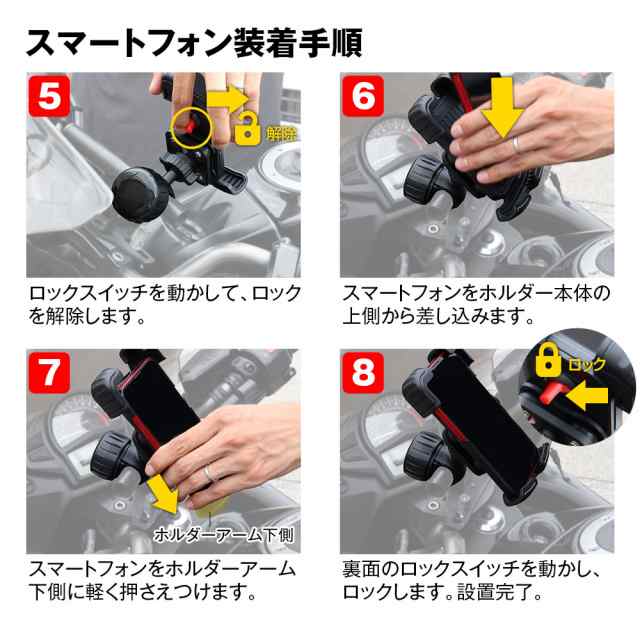 スマートフォン装着手順

5

解除

ロックスイッチを動かして、ロックを解除します。

6

スマートフォンをホルダー本体の上側から差し込みます。

7

ホルダーアーム下側

スマートフォンをホルダーアーム下側に軽く押さえつけます。

8

ロック

裏面のロックスイッチを動かし、ロックします。設置完了。