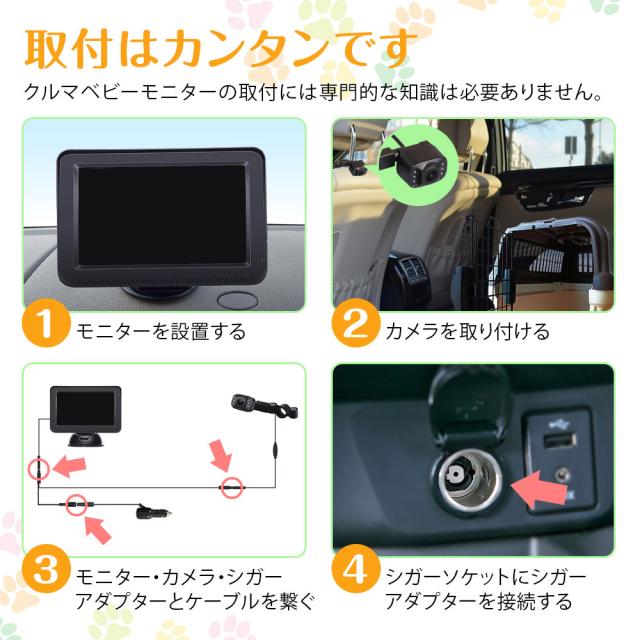 取付はカンタンです

クルマベビーモニターの取付には専門的な知識は必要ありません。

1 モニターを設置する

2 カメラを取り付ける

3 モニター・カメラ・シガーアダプターとケーブルを繋ぐ

4 シガーソケットにシガーアダプターを接続する