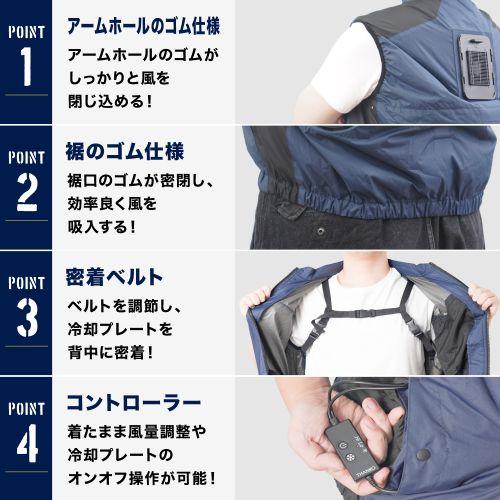 POINT
1
アームホールのゴム仕様
アームホールのゴムがしっかりと風を閉じ込める！

POINT
2
裾のゴム仕様
裾口のゴムが密閉し、効率良く風を吸入する！

POINT
3
密着ベルト
ベルトを調節し、冷却プレートを背中に密着！

POINT
4
コントローラー
着たまま風量調整や冷却プレートのオンオフ操作が可能！

THANKO