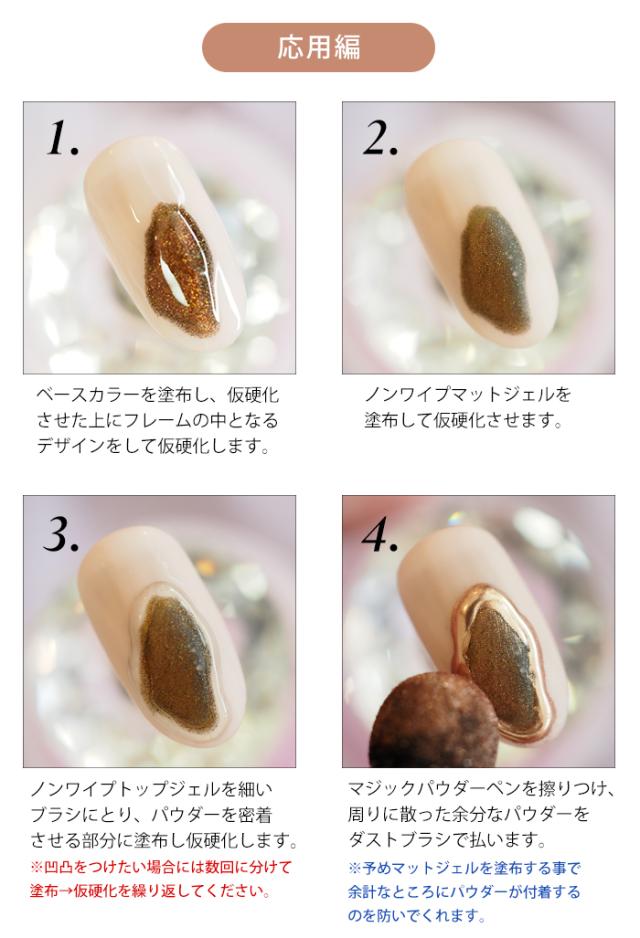 応用編

1.

ベースカラーを塗布し、仮硬化させた上にフレームの中となるデザインをして仮硬化します。

2.

ノンワイプマットジェルを塗布して仮硬化させます。

3.

ノンワイプトップジェルを細いブラシにとり、パウダーを密着させる部分に塗布し仮硬化します。

※凹凸をつけたい場合には数回に分けて塗布→仮硬化を繰り返してください。

4.

マジックパウダーペンを擦りつけ、周りに散った余分なパウダーをダストブラシで払います。

※予めマットジェルを塗布する事で余計なところにパウダーが付着するのを防いでくれます。