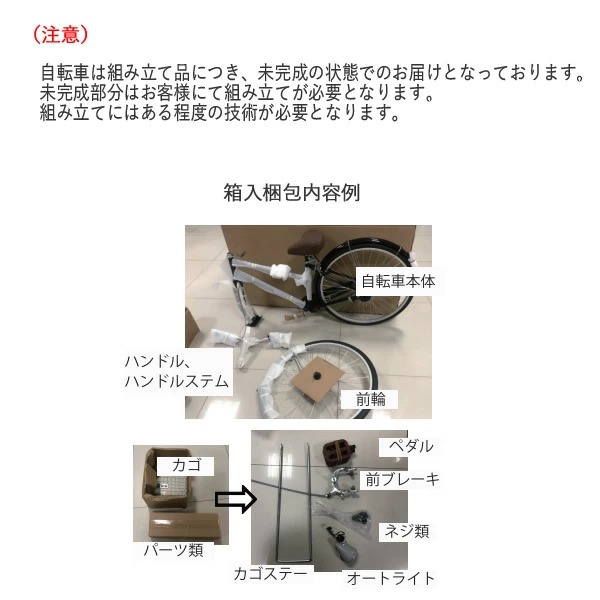 （注意）

自転車は組み立て品につき、未完成の状態でのお届けとなっております。
未完成部分はお客様にて組み立てが必要となります。
組み立てにはある程度の技術が必要となります。

箱入梱包内容例

自転車本体

ハンドル、
ハンドルステム

前輪

カゴ

パーツ類

ペダル

前ブレーキ

ネジ類

カゴステー

オートライト