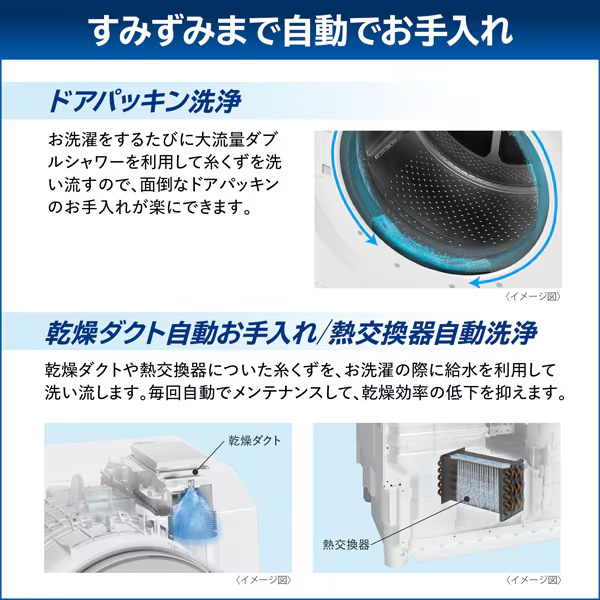 すみずみまで自動でお手入れ

ドアパッキン洗浄

お洗濯をするたびに大流量ダブルシャワーを利用して糸くずを洗い流すので、面倒なドアパッキンのお手入れが楽にできます。

〈イメージ図〉

乾燥ダクト自動お手入れ/熱交換器自動洗浄

乾燥ダクトや熱交換器についた糸くずを、お洗濯の際に給水を利用して洗い流します。毎回自動でメンテナンスして、乾燥効率の低下を抑えます。

乾燥ダクト

〈イメージ図〉

熱交換器

〈イメージ図〉