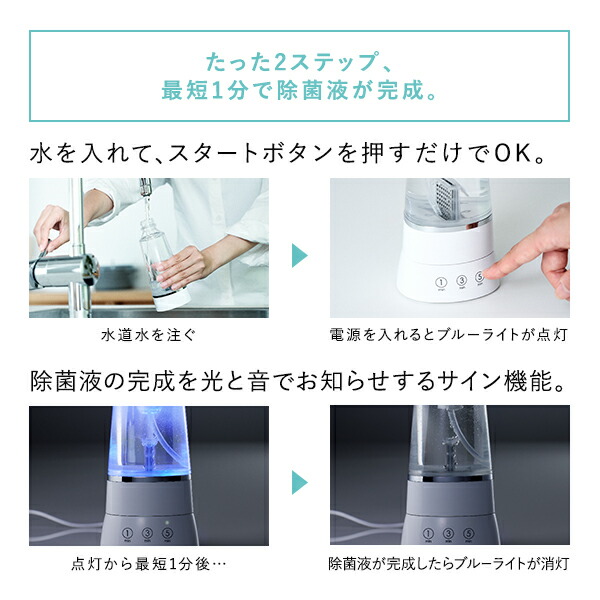 たった2ステップ、
最短1分で除菌液が完成。

水を入れて、スタートボタンを押すだけでOK。

1 min 3 min 5 min

水道水を注ぐ

電源を入れるとブルーライトが点灯

除菌液の完成を光と音でお知らせするサイン機能。

1 min 3 min 5 min

1 min 3 min 5 min

点灯から最短1分後…

除菌液が完成したらブルーライトが消灯