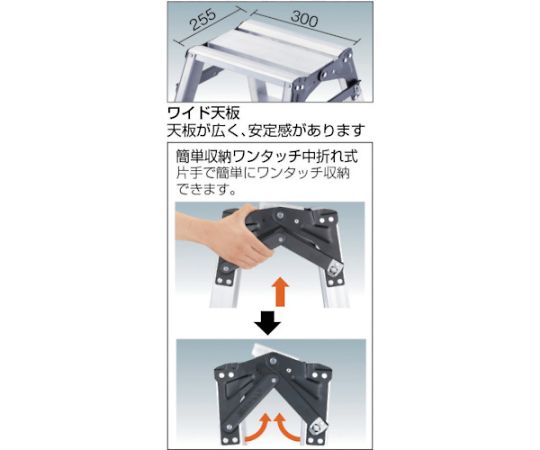 255
300

ワイド天板
天板が広く、安定感があります

簡単収納ワンタッチ中折れ式
片手で簡単にワンタッチ収納できます。