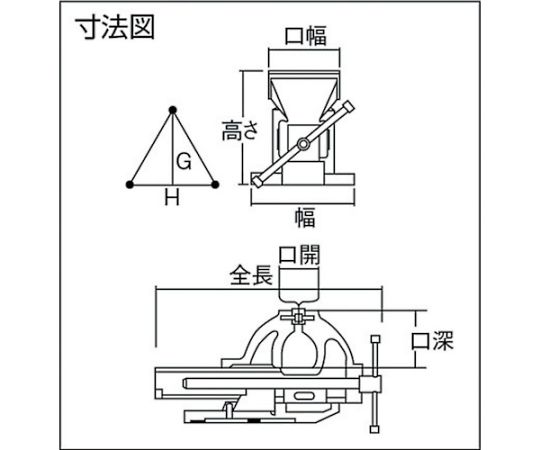 寸法図

口幅

高さ

G

H

幅

口開

全長

口深