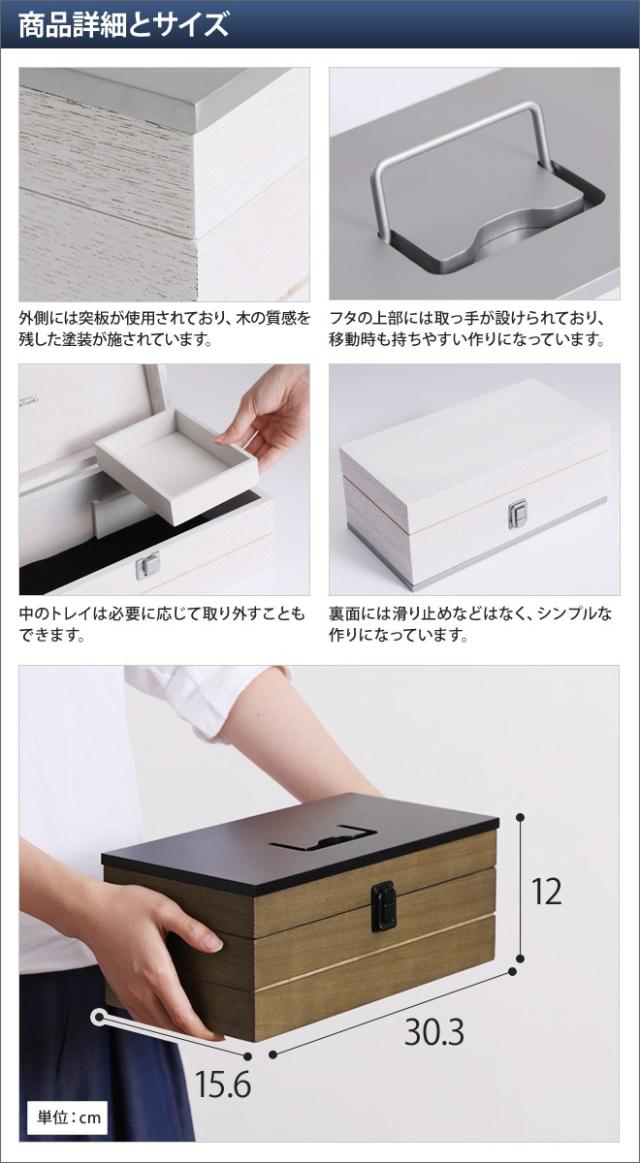 商品詳細とサイズ

外側には突板が使用されており、木の質感を残した塗装が施されています。

フタの上部には取っ手が設けられており、移動時も持ちやすい作りになっています。

中のトレイは必要に応じて取り外すこともできます。

裏面には滑り止めなどはなく、シンプルな作りになっています。

12

30.3

15.6

単位：cm