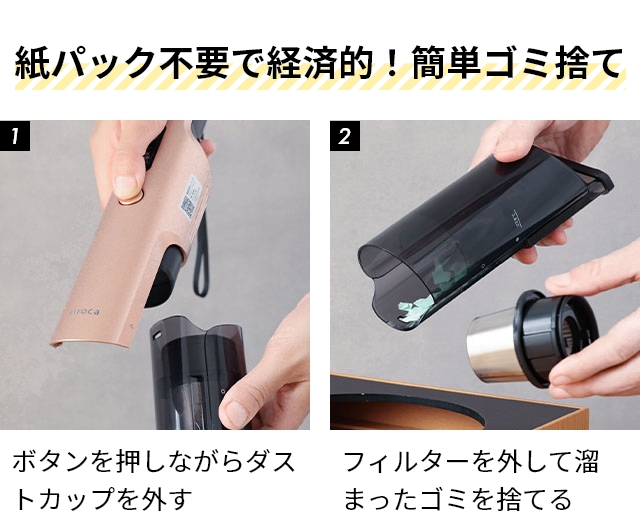 紙パック不要で経済的！簡単ゴミ捨て

1

siroca

ボタンを押しながらダストカップを外す

2

フィルターを外して溜まったゴミを捨てる