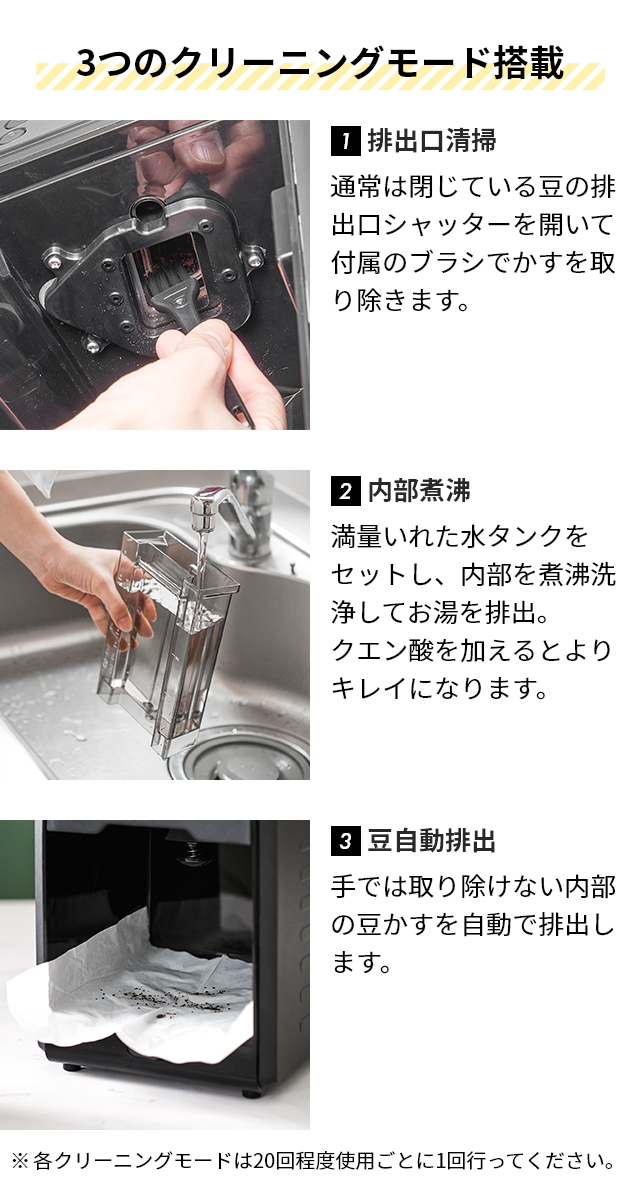 3つのクリーニングモード搭載

1 排出口清掃

通常は閉じている豆の排出口シャッターを開いて付属のブラシでかすを取り除きます。

2 内部煮沸

満量いれた水タンクをセットし、内部を煮沸洗浄してお湯を排出。
クエン酸を加えるとよりキレイになります。

3 豆自動排出

手では取り除けない内部の豆かすを自動で排出します。

※各クリーニングモードは20回程度使用ごとに1回行ってください。