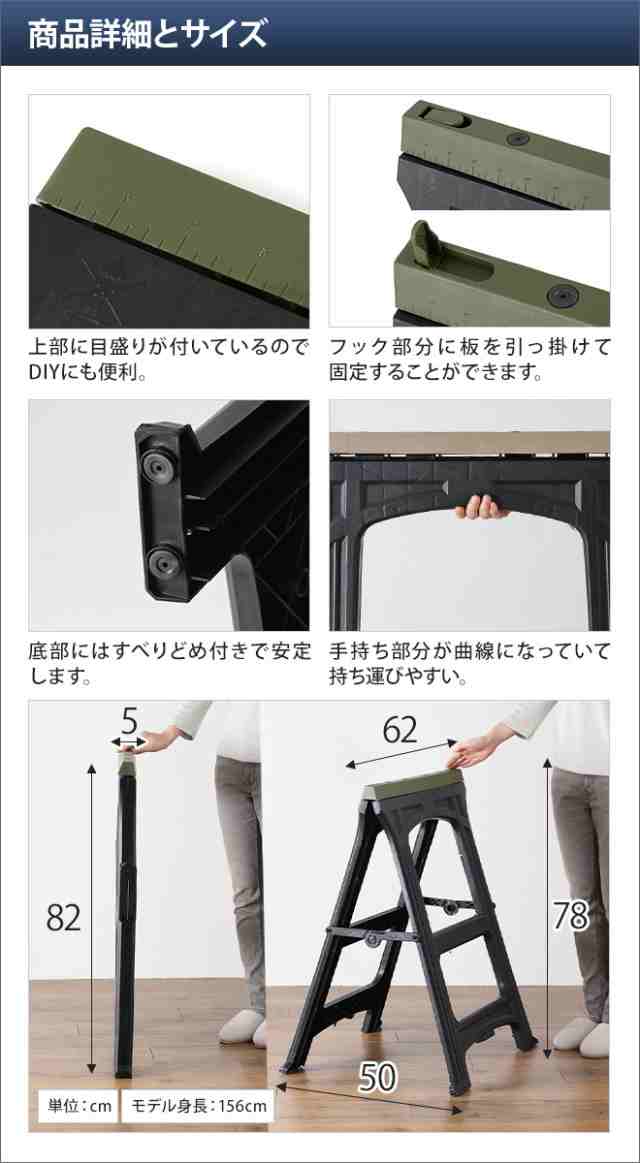 商品詳細とサイズ

上部に目盛りが付いているのでDIYにも便利。

フック部分に板を引っ掛けて固定することができます。

底部にはすべりどめ付きで安定します。

手持ち部分が曲線になっていて持ち運びやすい。

5

82

62

78

50

単位：cm

モデル身長：156cm