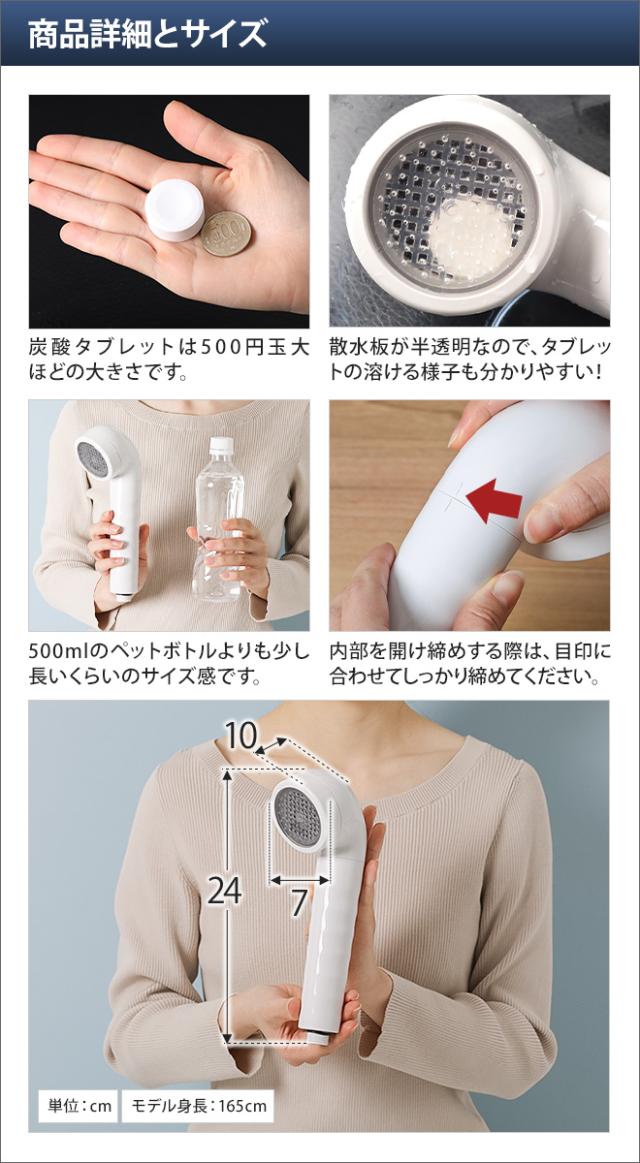 商品詳細とサイズ

炭酸タブレットは500円玉大ほどの大きさです。

散水板が半透明なので、タブレットの溶ける様子も分かりやすい！

500mlのペットボトルよりも少し長いくらいのサイズ感です。

内部を開け締めする際は、目印に合わせてしっかり締めてください。

10

24

7

単位：cm

モデル身長：165cm