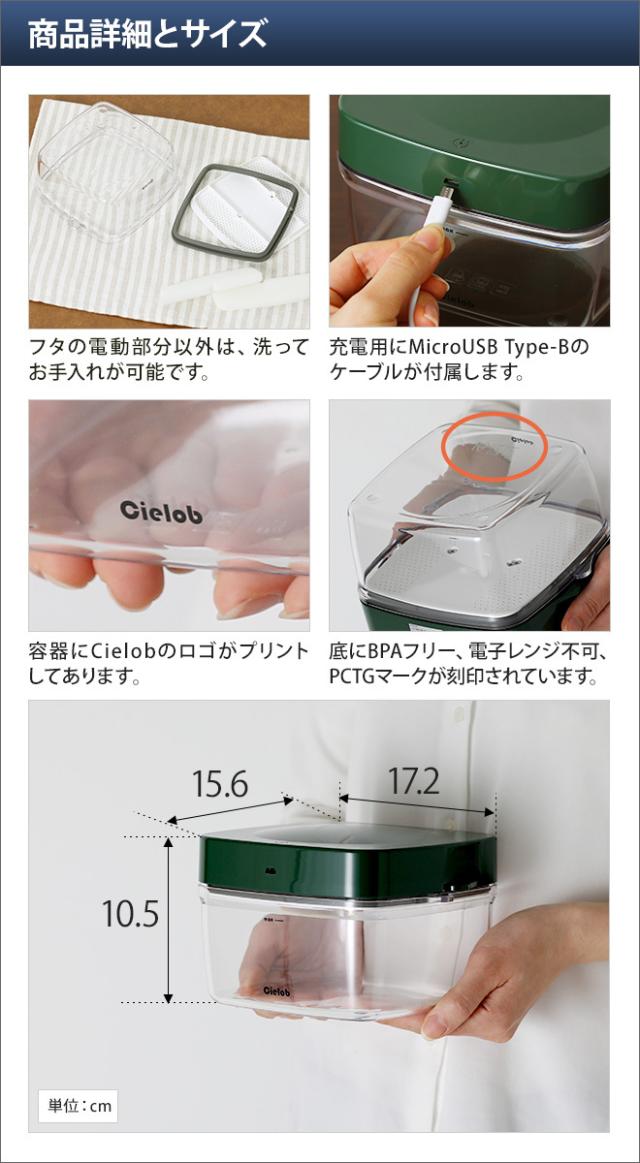 商品詳細とサイズ

フタの電動部分以外は、洗ってお手入れが可能です。

充電用にMicroUSB Type-Bのケーブルが付属します。

Cielob

容器にCielobのロゴがプリントしてあります。

底にBPAフリー、電子レンジ不可、PCTGマークが刻印されています。

15.6

17.2

10.5

Cielob

単位：cm