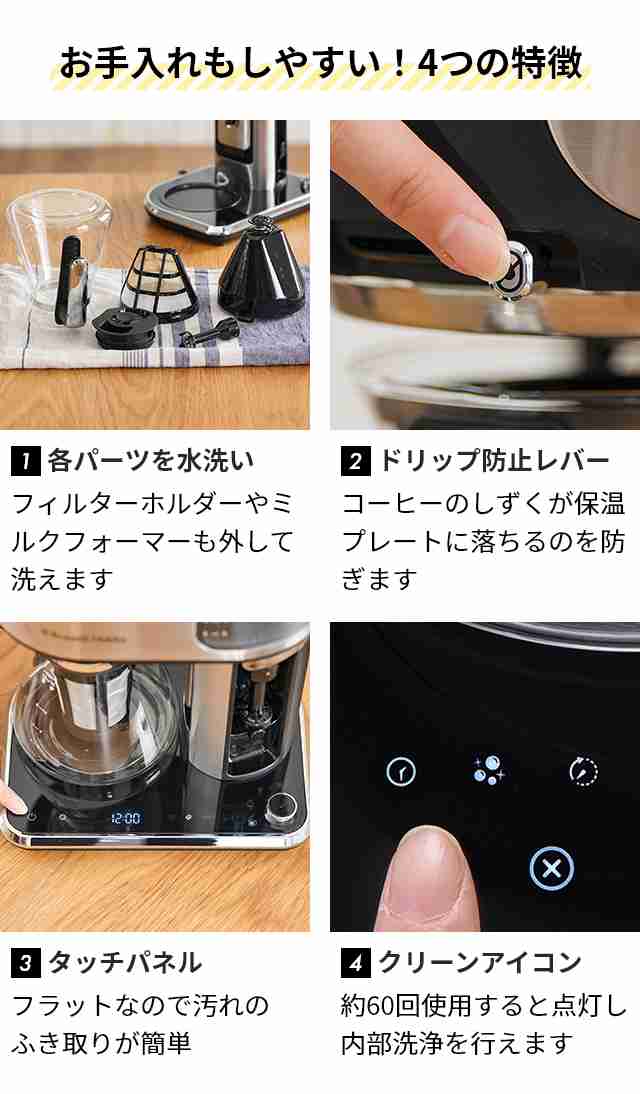 お手入れもしやすい！4つの特徴

1 各パーツを水洗い
フィルターホルダーやミルクフォーマーも外して洗えます

2 ドリップ防止レバー
コーヒーのしずくが保温プレートに落ちるのを防ぎます

12:00

3 タッチパネル
フラットなので汚れのふき取りが簡単

4 クリーンアイコン
約60回使用すると点灯し内部洗浄を行えます