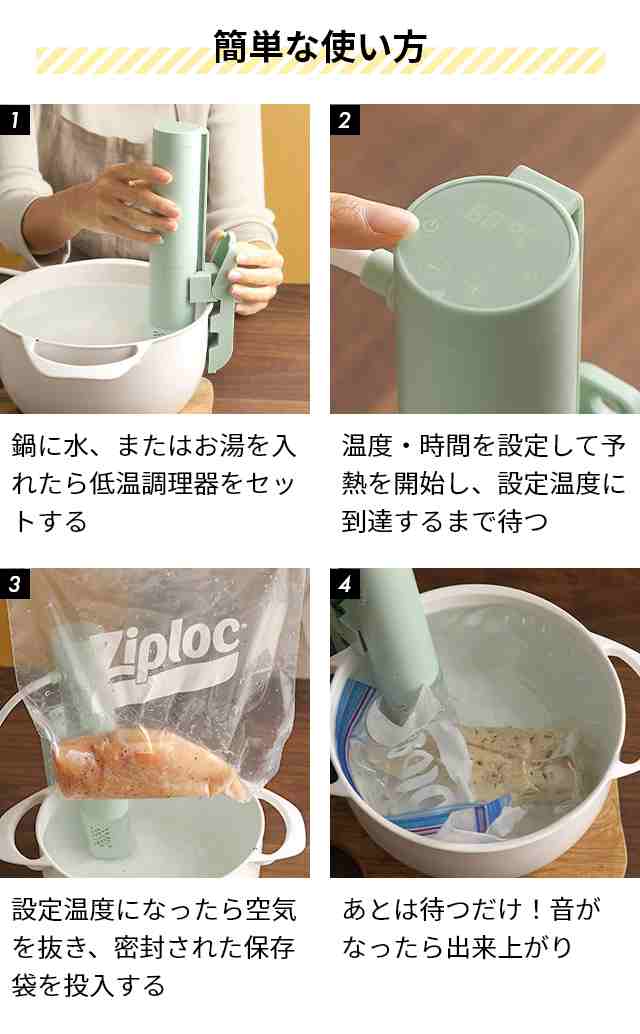 簡単な使い方

1

鍋に水、またはお湯を入れたら低温調理器をセットする

2

温度・時間を設定して予熱を開始し、設定温度に到達するまで待つ

3

Ziploc

設定温度になったら空気を抜き、密封された保存袋を投入する

4

あとは待つだけ！音がなったら出来上がり