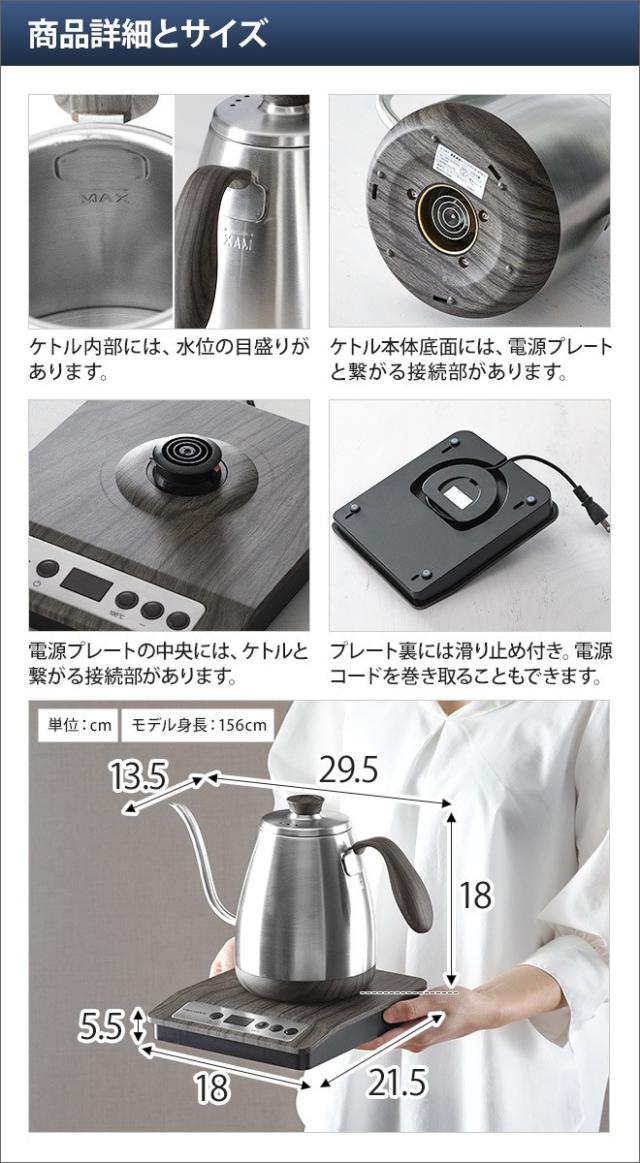 商品詳細とサイズ

MAX

MAX

ケトル内部には、水位の目盛りがあります。

ケトル本体底面には、電源プレートと繋がる接続部があります。

電源プレートの中央には、ケトルと繋がる接続部があります。

プレート裏には滑り止め付き。電源コードを巻き取ることもできます。

単位：cm

モデル身長：156cm

13.5

29.5

18

5.5

18

21.5