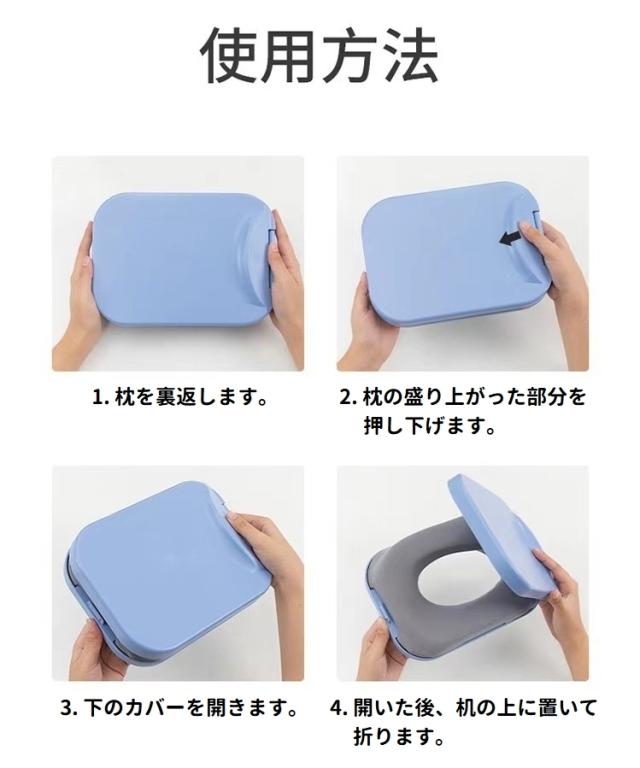 使用方法

1. 枕を裏返します。

2. 枕の盛り上がった部分を押し下げます。

3. 下のカバーを開きます。

4. 開いた後、机の上に置いて折ります。