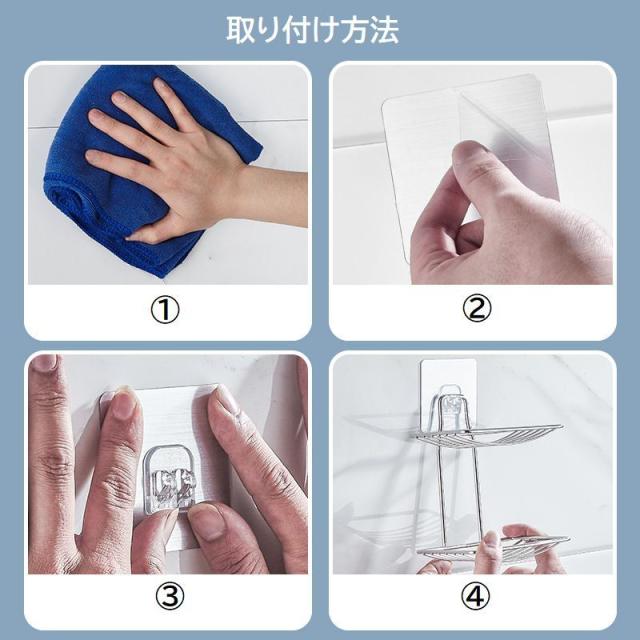 取り付け方法

①

②

③

④