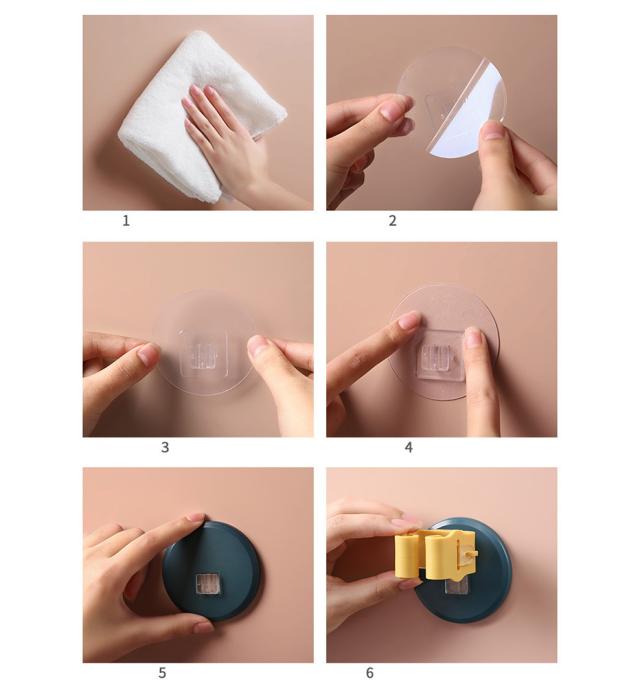 1

2

3

4

5

6