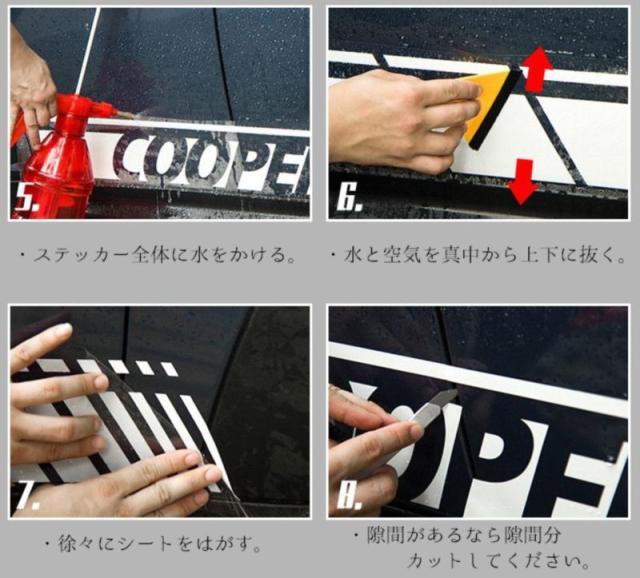 COOPE

5.

6.

・ステッカー全体に水をかける。

・水と空気を真中から上下に抜く。

7.

OPE

8.

・徐々にシートをはがす。

・隙間があるなら隙間分カットしてください。