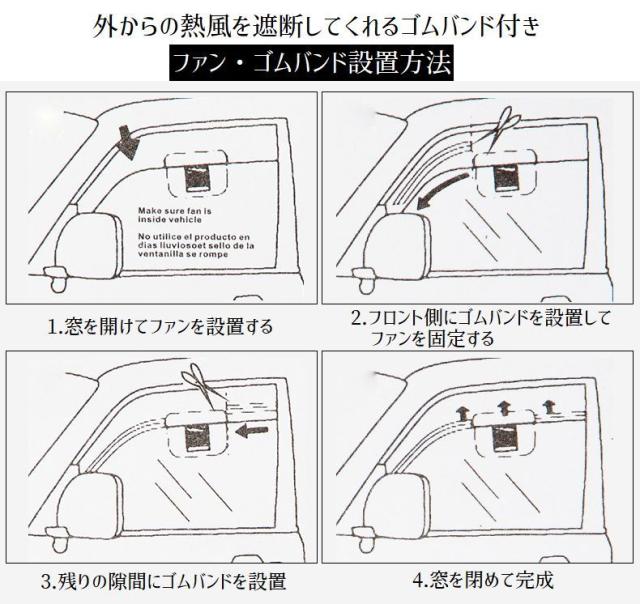 外からの熱風を遮断してくれるゴムバンド付き

ファン・ゴムバンド設置方法

Make sure fan is inside vehicle

No utilice el producto en dias lluviosoet sello de la ventanilla se rompe

1.窓を開けてファンを設置する

2.フロント側にゴムバンドを設置してファンを固定する

3.残りの隙間にゴムバンドを設置

4.窓を閉めて完成