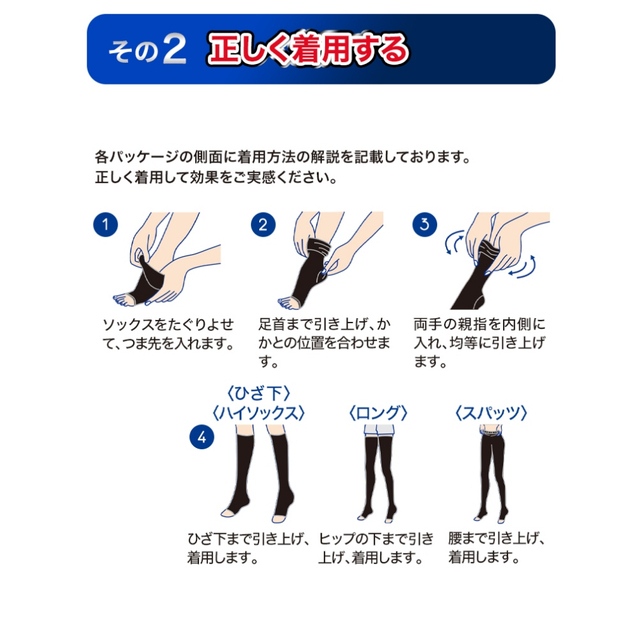 その2 正しく着用する

各パッケージの側面に着用方法の解説を記載しております。
正しく着用して効果をご実感ください。

1
ソックスをたぐりよせて、つま先を入れます。

2
足首まで引き上げ、かかとの位置を合わせます。

3
両手の親指を内側に入れ、均等に引き上げます。

4
〈ひざ下〉
〈ハイソックス〉
ひざ下まで引き上げ、着用します。

〈ロング〉
ヒップの下まで引き上げ、着用します。

〈スパッツ〉
腰まで引き上げ、着用します。