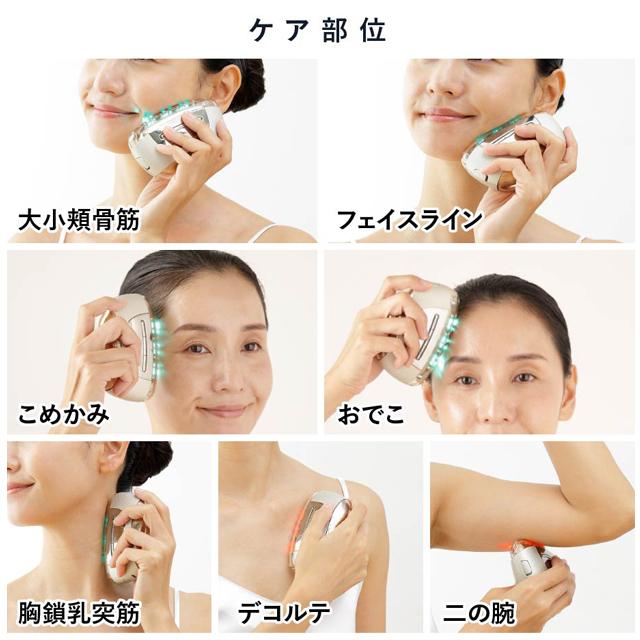 ケア部位

大小頬骨筋

フェイスライン

こめかみ

おでこ

胸鎖乳突筋

デコルテ

二の腕