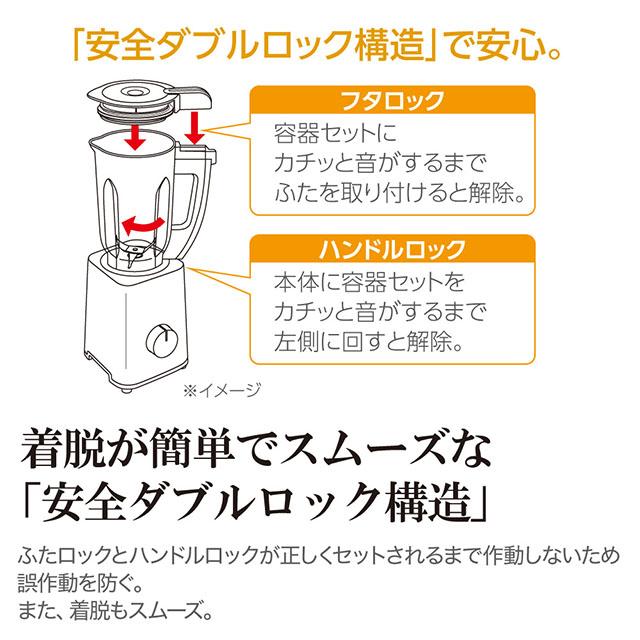 「安全ダブルロック構造」で安心。

フタロック
容器セットに
カチッと音がするまで
ふたを取り付けると解除。

ハンドルロック
本体に容器セットを
カチッと音がするまで
左側に回すと解除。

※イメージ

着脱が簡単でスムーズな
「安全ダブルロック構造」

ふたロックとハンドルロックが正しくセットされるまで作動しないため
誤作動を防ぐ。
また、着脱もスムーズ。