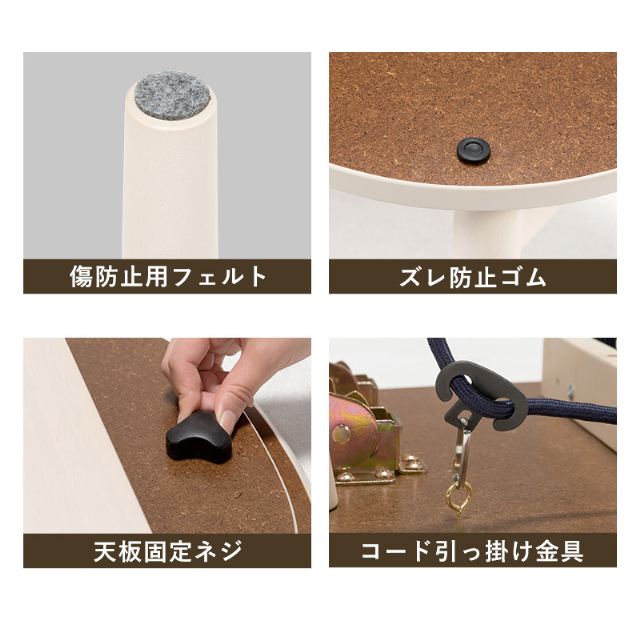 傷防止用フェルト

ズレ防止ゴム

天板固定ネジ

コード引っ掛け金具